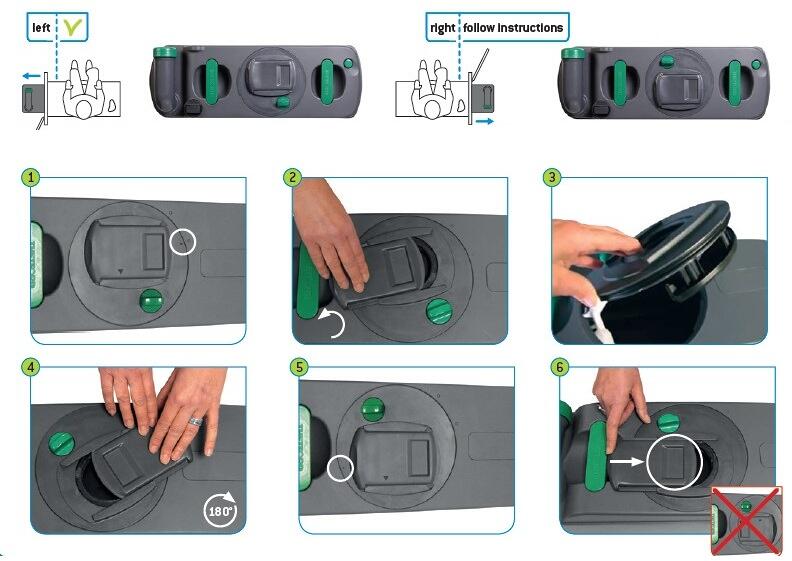 left

right follow instructions

1

2

3

4

180°

5

6