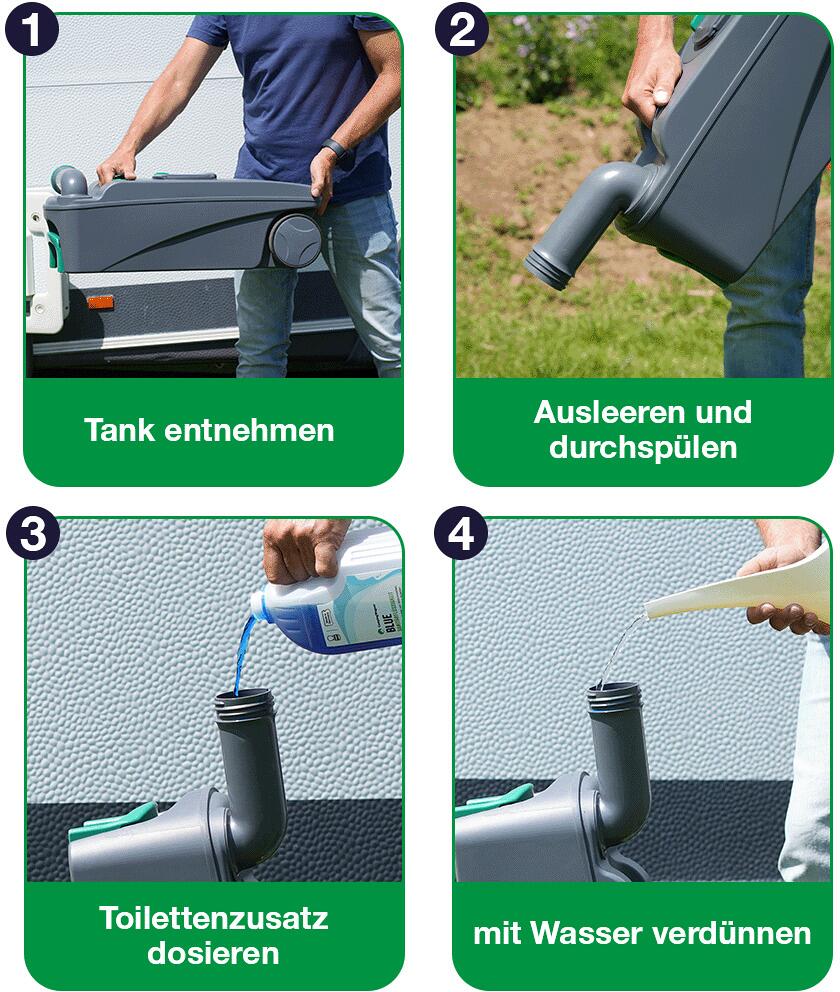 1
Tank entnehmen

2
Ausleeren und durchspülen

3
BLUE
Toilettenzusatz dosieren

4
mit Wasser verdünnen